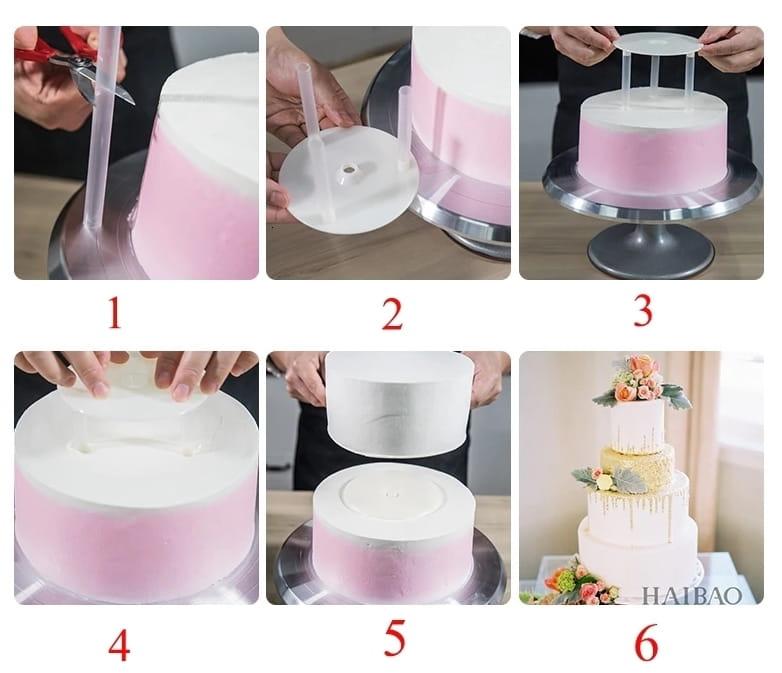 1

2

3

4

5

HAIBAO

6